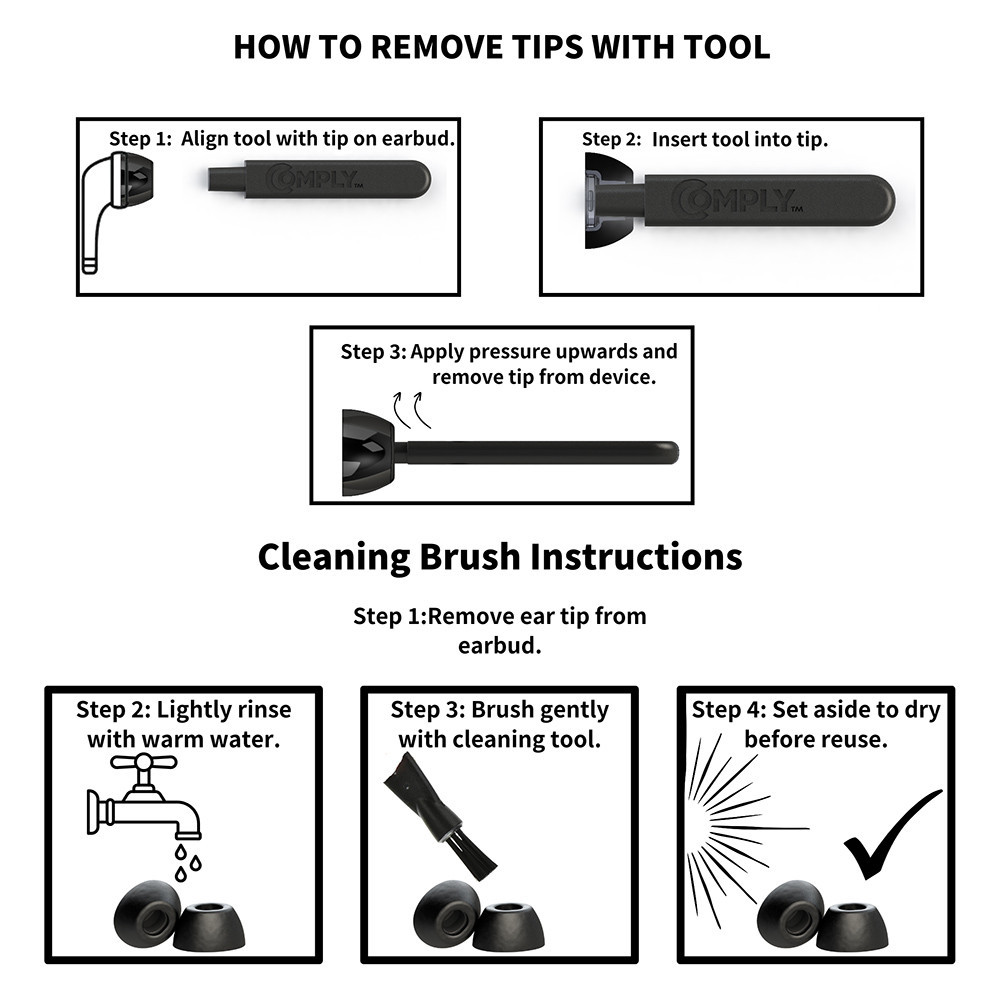 HOW TO REMOVE TIPS WITH TOOL

Step 1: Align tool with tip on earbud.

COMPLY™

Step 2: Insert tool into tip.

COMPLY™

Step 3: Apply pressure upwards and remove tip from device.

Cleaning Brush Instructions

Step 1:Remove ear tip from earbud.

Step 2: Lightly rinse with warm water.

Step 3: Brush gently with cleaning tool.

Step 4: Set aside to dry before reuse.