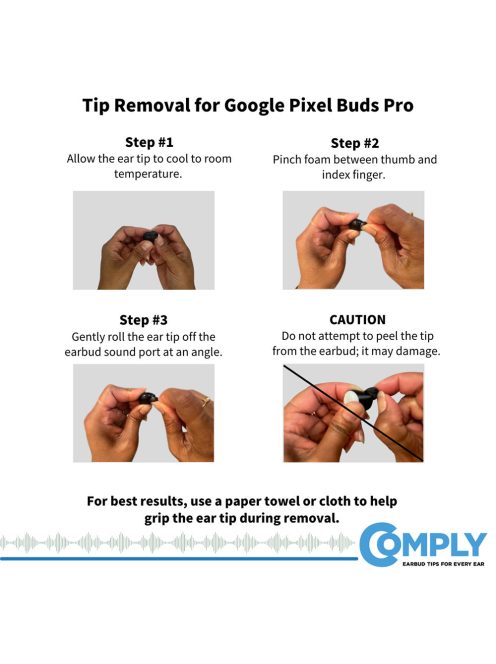 Tip Removal for Google Pixel Buds Pro

Step #1
Allow the ear tip to cool to room temperature.

Step #2
Pinch foam between thumb and index finger.

Step #3
Gently roll the ear tip off the earbud sound port at an angle.

CAUTION
Do not attempt to peel the tip from the earbud; it may damage.

For best results, use a paper towel or cloth to help grip the ear tip during removal.

COMPLY
EARBUD TIPS FOR EVERY EAR