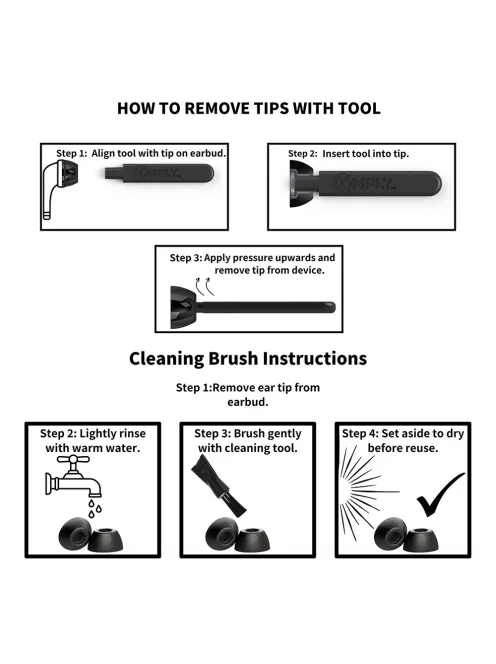 HOW TO REMOVE TIPS WITH TOOL

Step 1: Align tool with tip on earbud.

COMPLY.

Step 2: Insert tool into tip.

COMPLY.

Step 3: Apply pressure upwards and remove tip from device.

Cleaning Brush Instructions

Step 1:Remove ear tip from earbud.

Step 2: Lightly rinse with warm water.

Step 3: Brush gently with cleaning tool.

Step 4: Set aside to dry before reuse.